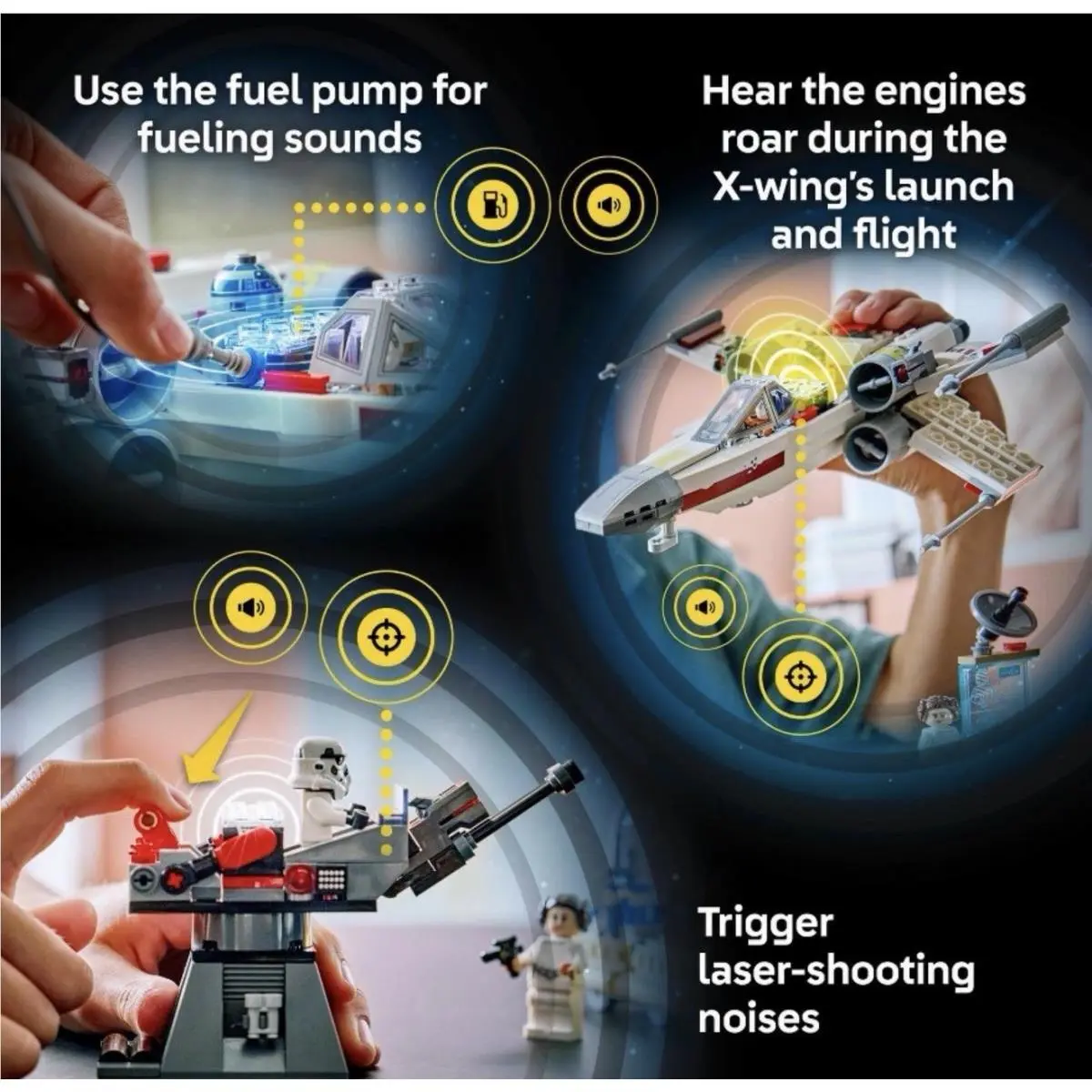 Use the fuel pump for fueling sounds

Hear the engines roar during the X-wing's launch and flight

Trigger laser-shooting noises