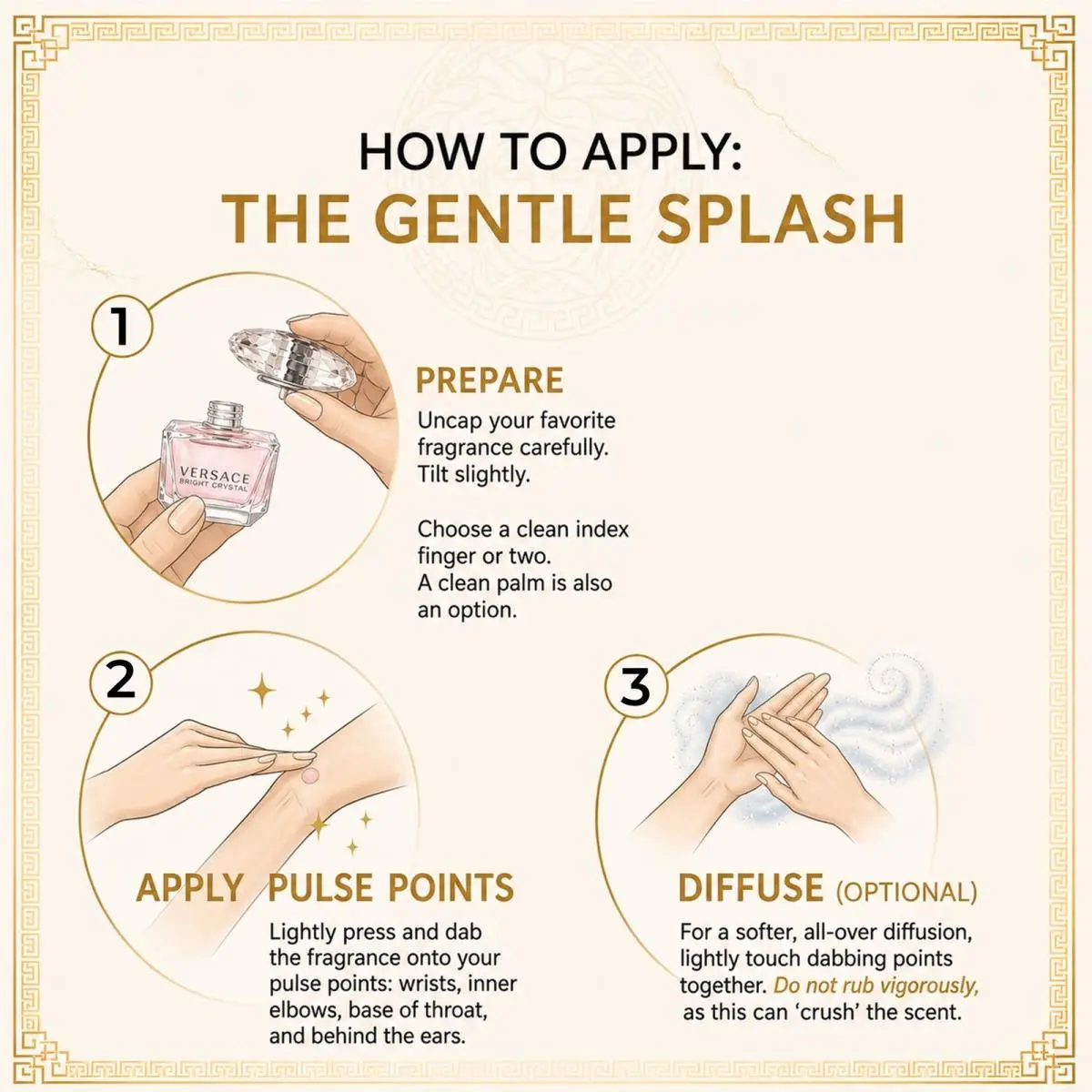 HOW TO APPLY:
THE GENTLE SPLASH

1

VERSACE
BRIGHT CRYSTAL

PREPARE

Uncap your favorite fragrance carefully. Tilt slightly.

Choose a clean index finger or two. A clean palm is also an option.

2

APPLY PULSE POINTS

Lightly press and dab the fragrance onto your pulse points: wrists, inner elbows, base of throat, and behind the ears.

3

DIFFUSE (OPTIONAL)

For a softer, all-over diffusion, lightly touch dabbing points together. Do not rub vigorously, as this can 'crush' the scent.